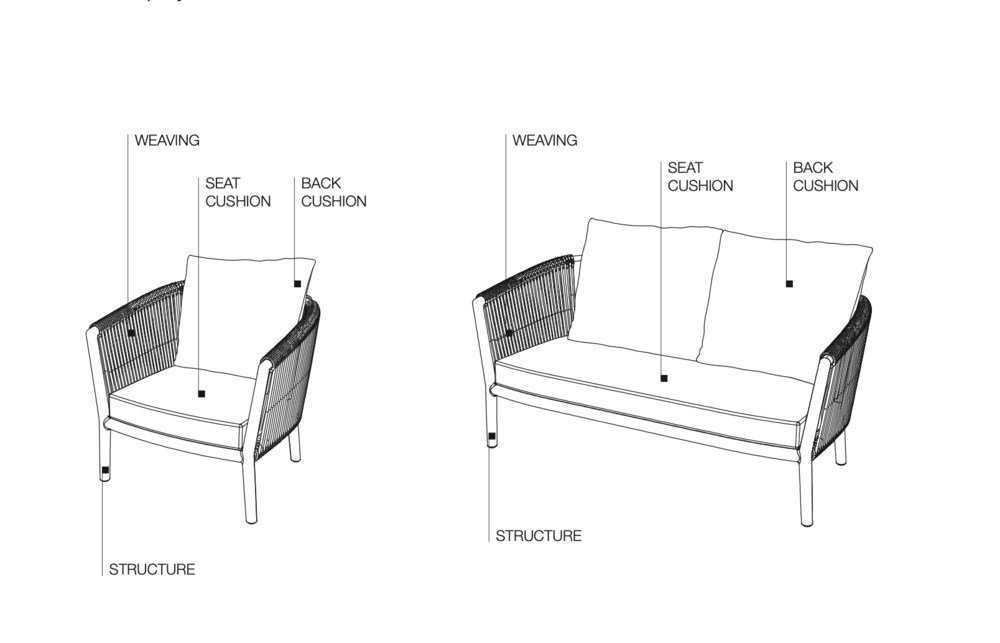 WEAVING
SEAT CUSHION
BACK CUSHION
STRUCTURE

WEAVING
SEAT CUSHION
BACK CUSHION
STRUCTURE