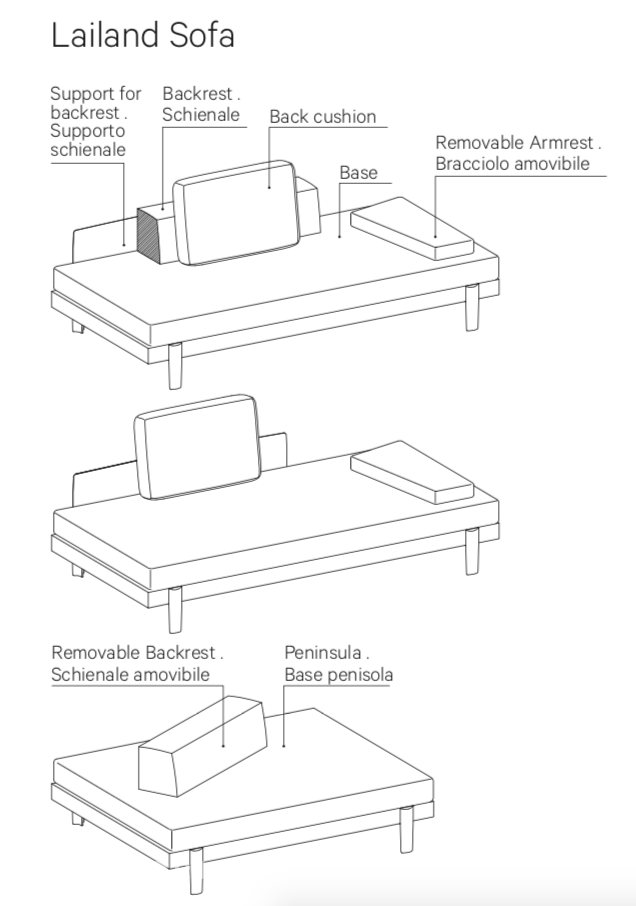 Lailand Sofa

Support for backrest . Supporto schienale

Backrest . Schienale

Back cushion

Base

Removable Armrest . Bracciolo amovibile

Removable Backrest . Schienale amovibile

Peninsula . Base penisola