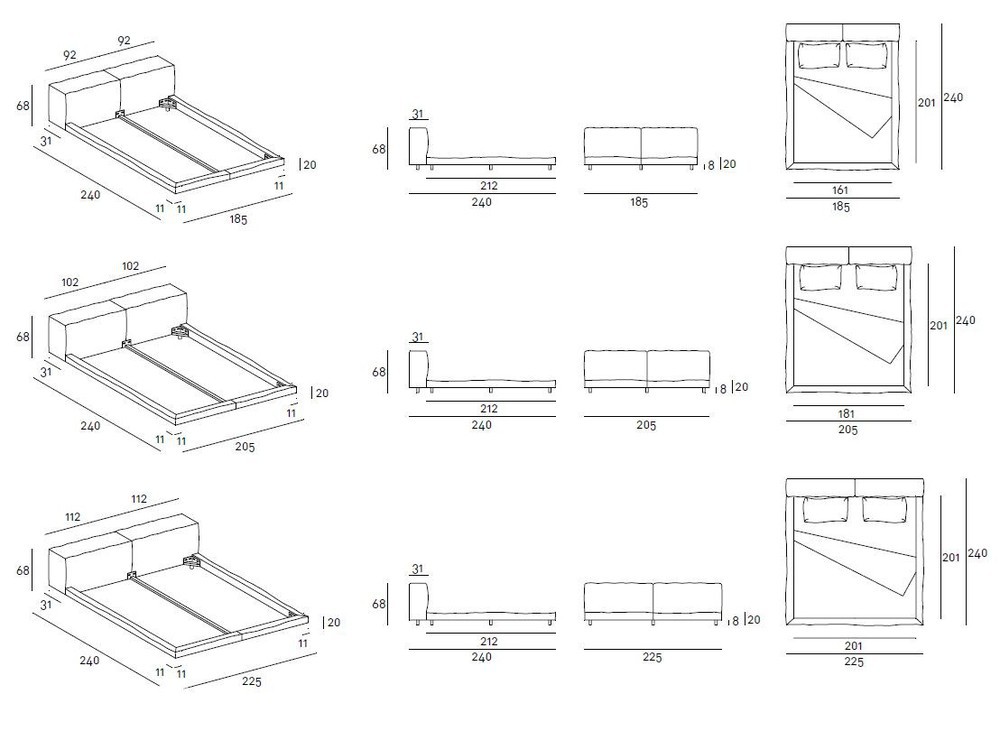 92 92
68
31
240
11 11
185
11
20

31
68
212
240

8 20
185

201 240
161
185

102 102
68
31
240
11 11
205
11
20

31
68
212
240

8 20
205

201 240
181
205

112 112
68
31
240
11 11
225
11
20

31
68
212
240

8 20
225

201 240
201
225