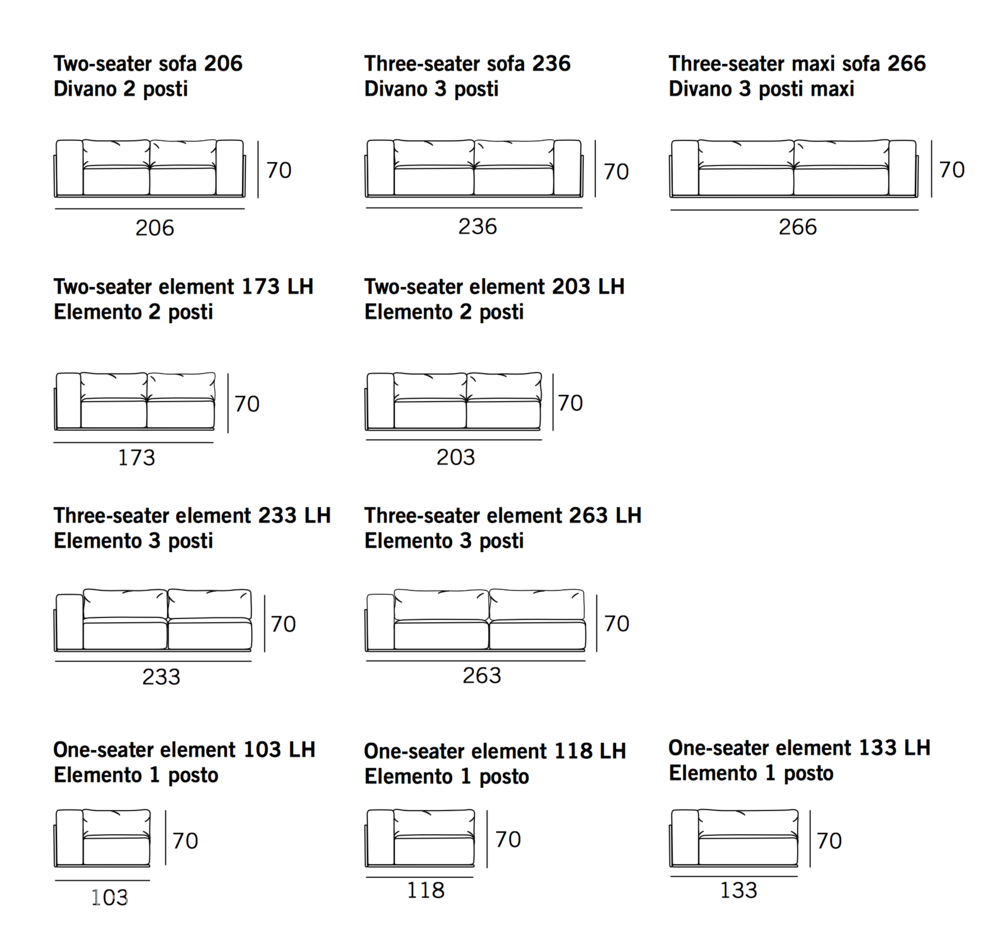 Two-seater sofa 206
Divano 2 posti

70

206

Three-seater sofa 236
Divano 3 posti

70

236

Three-seater maxi sofa 266
Divano 3 posti maxi

70

266

Two-seater element 173 LH
Elemento 2 posti

70

173

Two-seater element 203 LH
Elemento 2 posti

70

203

Three-seater element 233 LH
Elemento 3 posti

70

233

Three-seater element 263 LH
Elemento 3 posti

70

263

One-seater element 103 LH
Elemento 1 posto

70

103

One-seater element 118 LH
Elemento 1 posto

70

118

One-seater element 133 LH
Elemento 1 posto

70

133